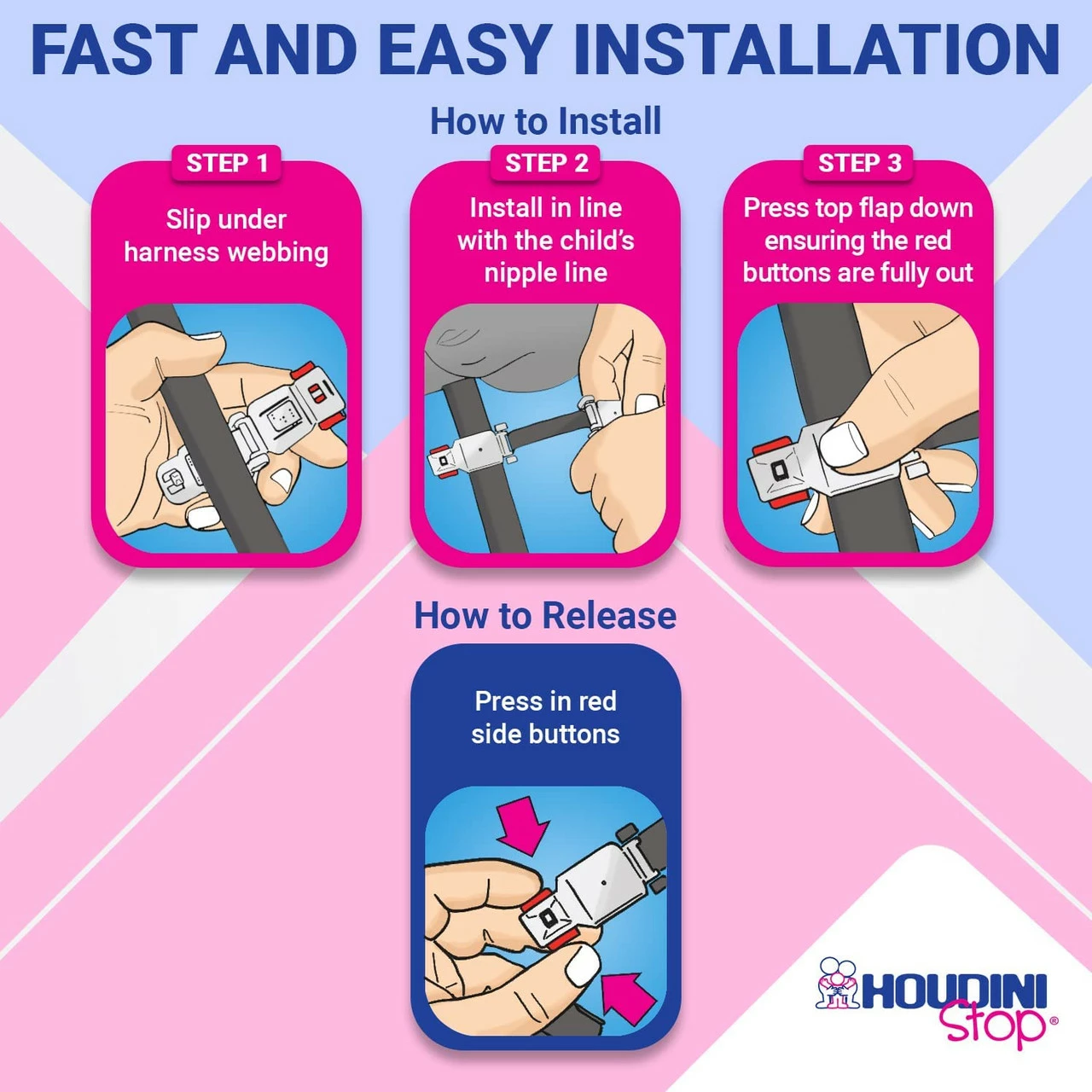 FAST AND EASY INSTALLATION

How to Install

STEP 1

Slip under harness webbing

STEP 2

Install in line with the child's nipple line

STEP 3

Press top flap down ensuring the red buttons are fully out

How to Release

Press in red side buttons

HOUDINI Stop®