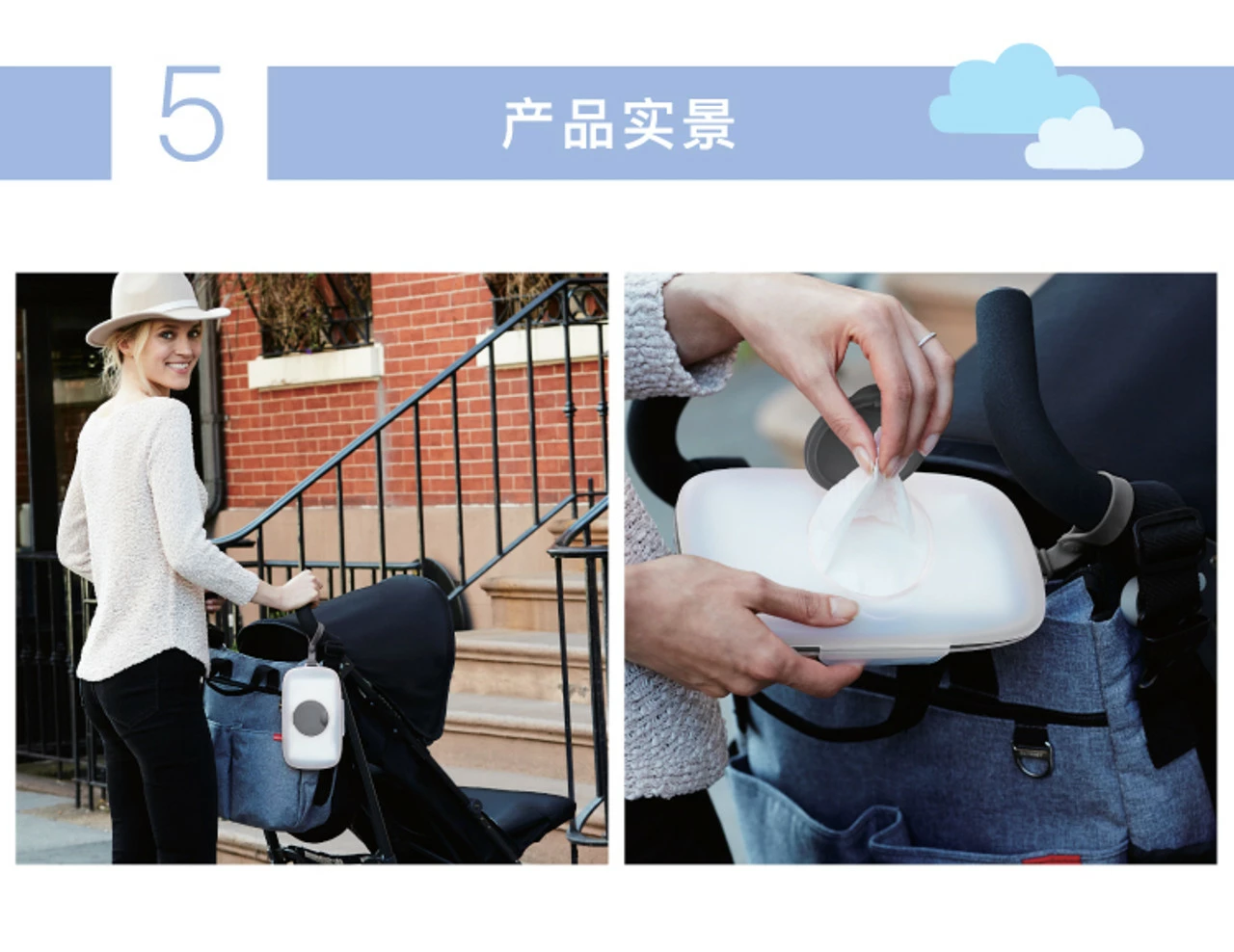 5

产品实景